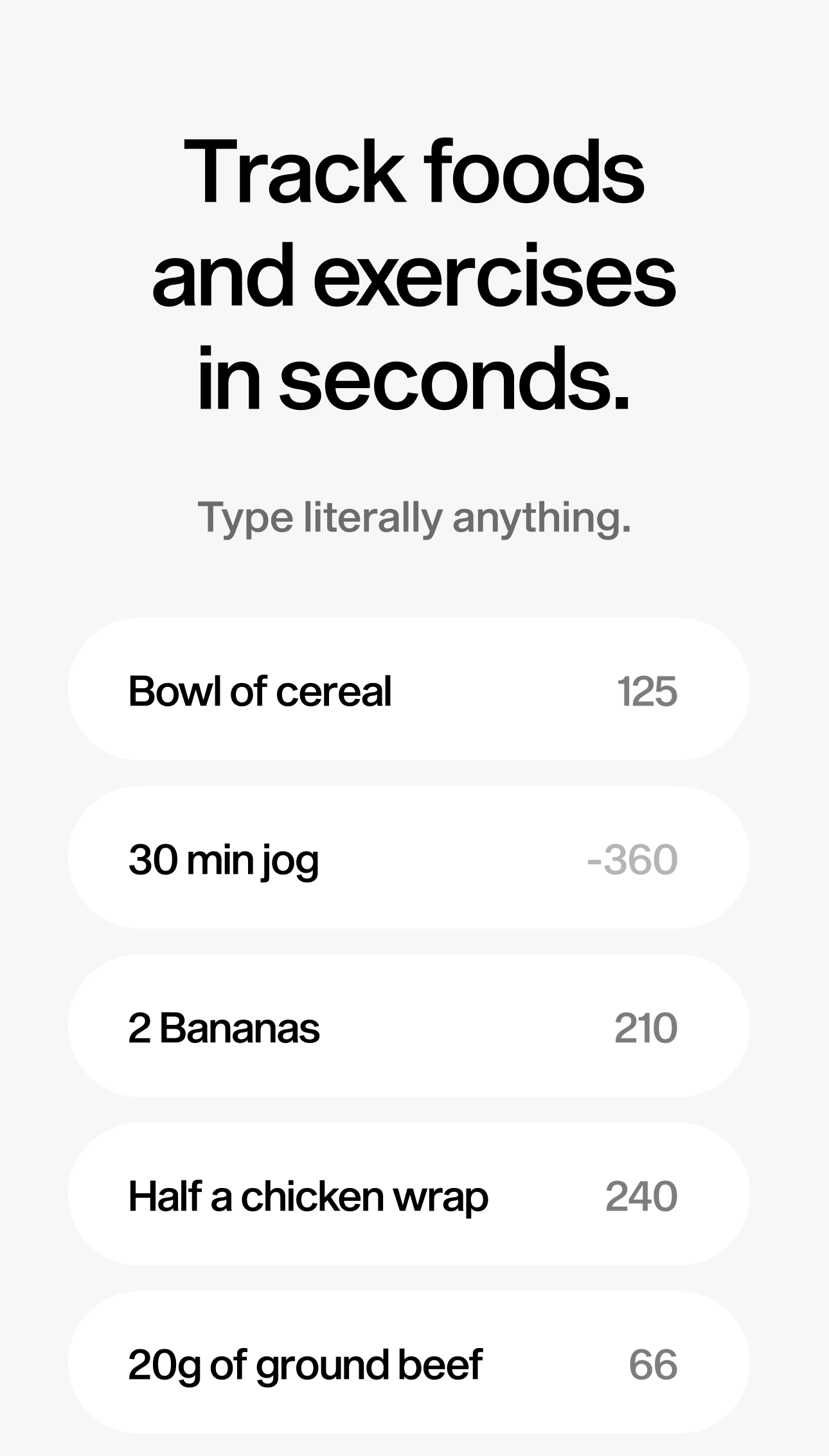 Track foods and exercises in seconds.

Type literally anything.

Bowl of cereal 125

30 min jog -360

2 Bananas 210

Half a chicken wrap 240

20g of ground beef 66